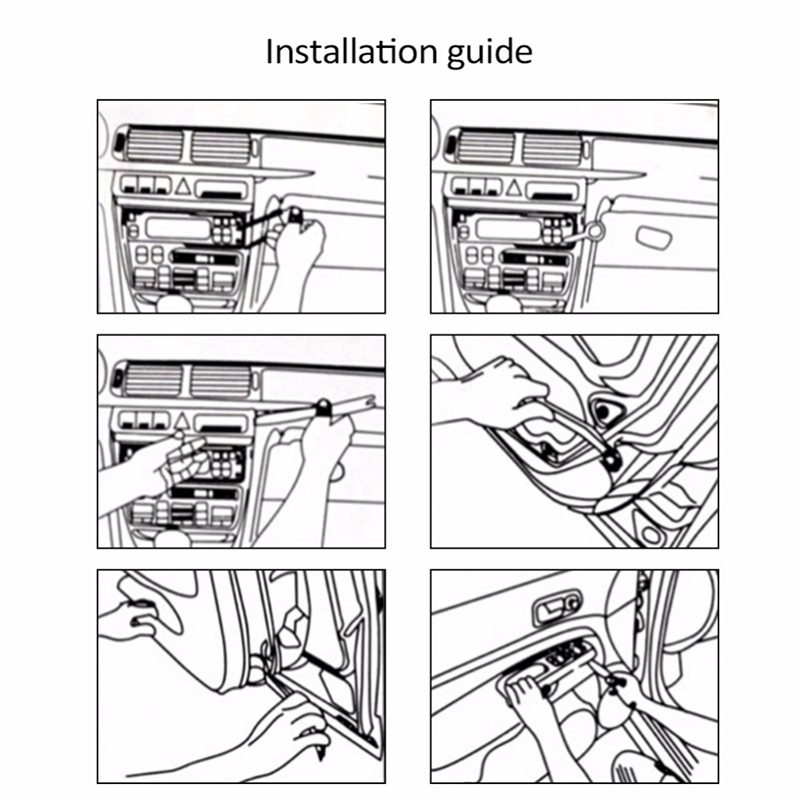 Installation guide